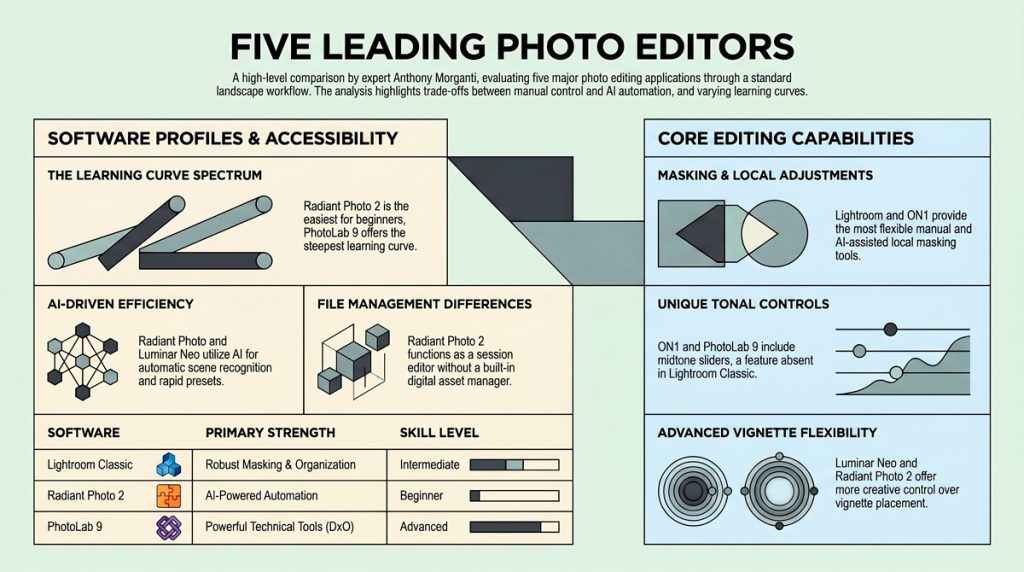 FIVE LEADING PHOTO EDITORS

A high-level comparison by expert Anthony Morganti, evaluating five major photo editing applications through a standard landscape workflow. The analysis highlights trade-offs between manual control and AI automation, and varying learning curves.

SOFTWARE PROFILES & ACCESSIBILITY

THE LEARNING CURVE SPECTRUM

Radiant Photo 2 is the easiest for beginners, PhotoLab 9 offers the steepest learning curve.

AI-DRIVEN EFFICIENCY

Radiant Photo and Luminar Neo utilize AI for automatic scene recognition and rapid presets.

FILE MANAGEMENT DIFFERENCES

Radiant Photo 2 functions as a session editor without a built-in digital asset manager.

| SOFTWARE | PRIMARY STRENGTH | SKILL LEVEL |
|---|---|---|
| Lightroom Classic | Robust Masking & Organization | Intermediate |
| Radiant Photo 2 | AI-Powered Automation | Beginner |
| PhotoLab 9 | Powerful Technical Tools (DxO) | Advanced |

CORE EDITING CAPABILITIES

MASKING & LOCAL ADJUSTMENTS

Lightroom and ON1 provide the most flexible manual and AI-assisted local masking tools.

UNIQUE TONAL CONTROLS

ON1 and PhotoLab 9 include midtone sliders, a feature absent in Lightroom Classic.

ADVANCED VIGNETTE FLEXIBILITY

Luminar Neo and Radiant Photo 2 offer more creative control over vignette placement.